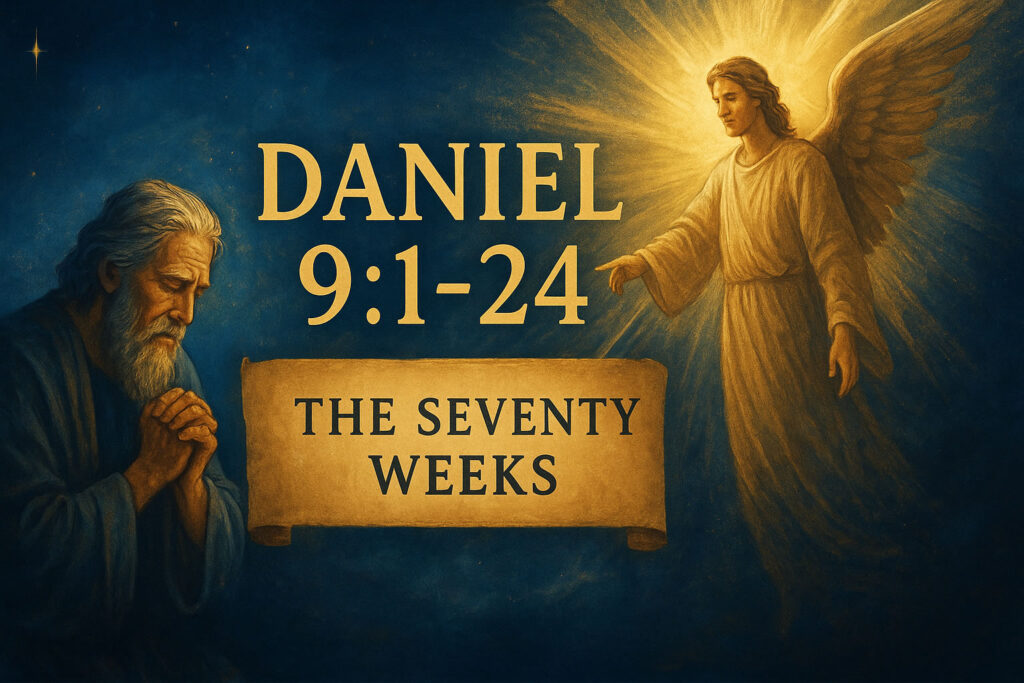 DANIEL
9:1-24

THE SEVENTY
WEEKS