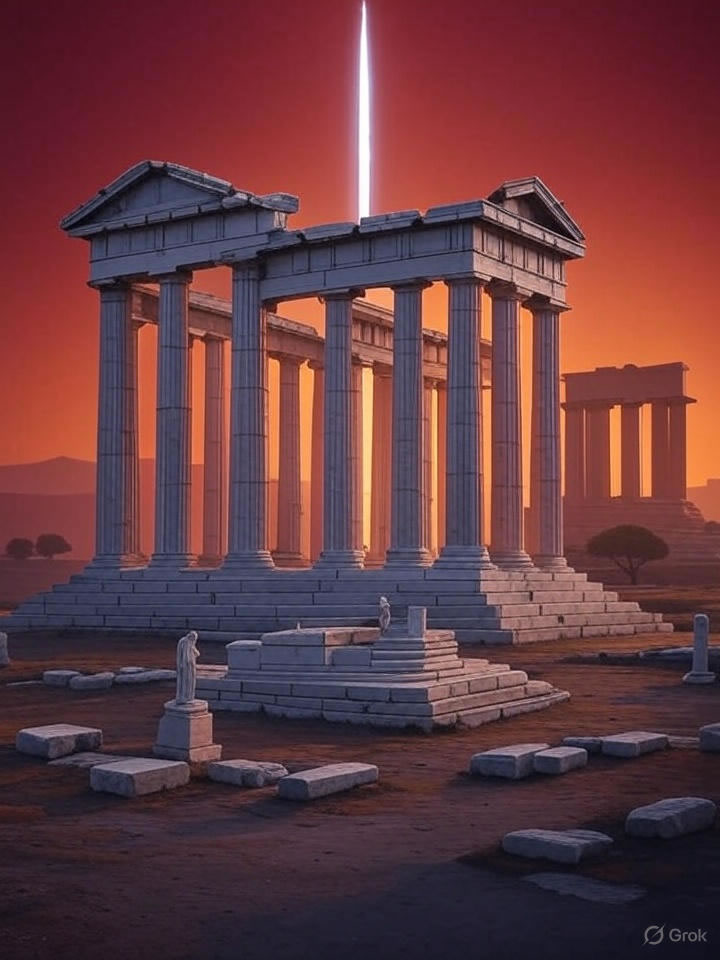 Grok