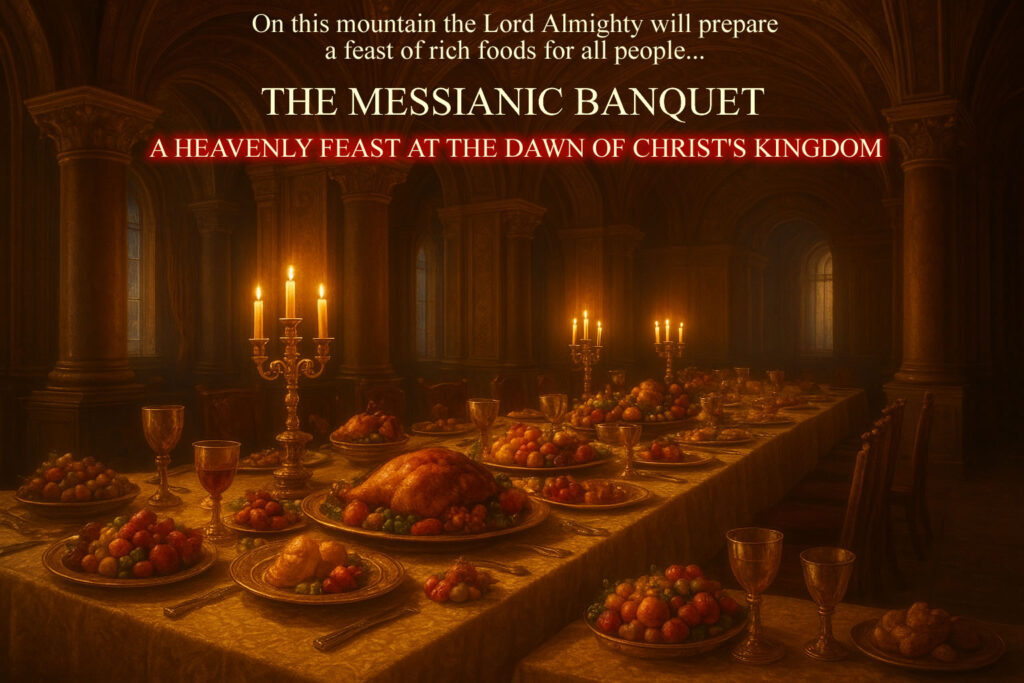 On this mountain the Lord Almighty will prepare a feast of rich foods for all people...

THE MESSIANIC BANQUET

A HEAVENLY FEAST AT THE DAWN OF CHRIST'S KINGDOM